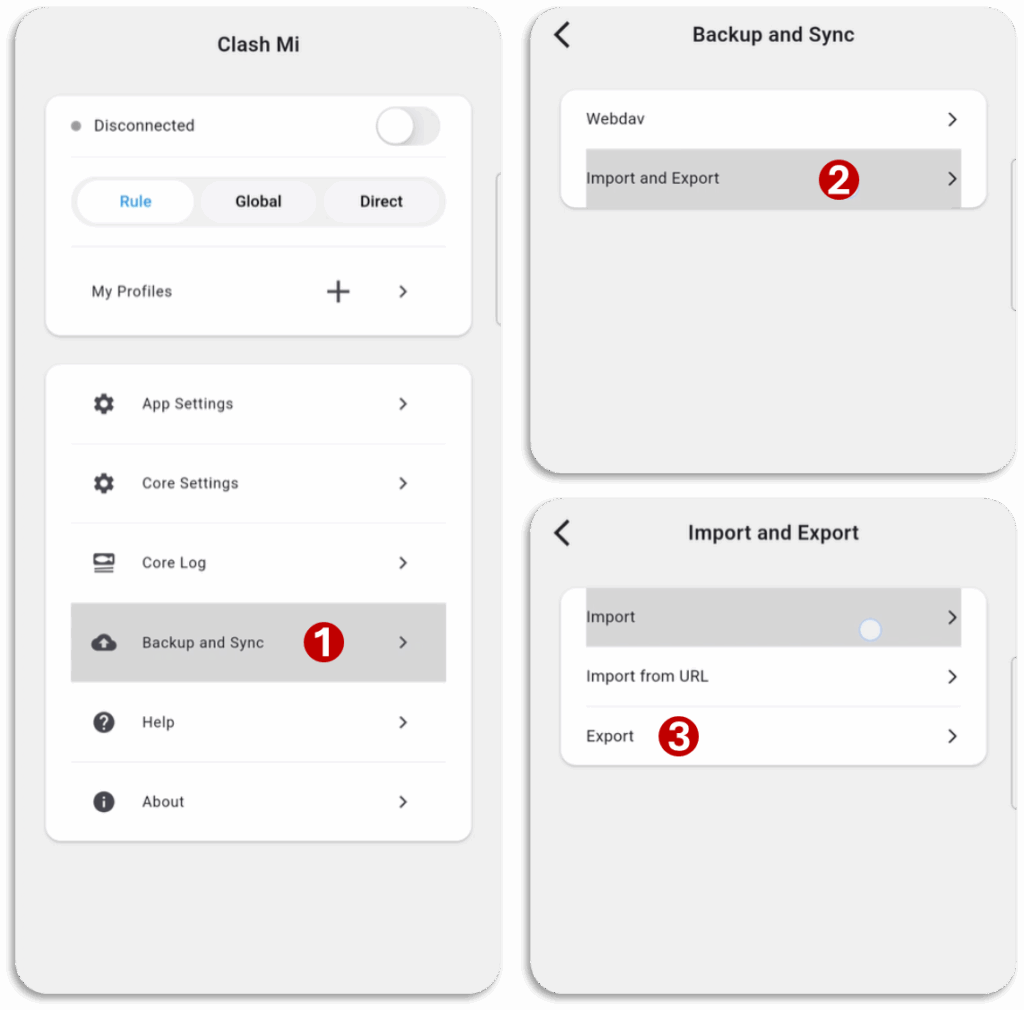 Clash Mi

Disconnected

Rule
Global
Direct

My Profiles

App Settings

Core Settings

Core Log

Backup and Sync 1

Help

About

Backup and Sync

Webdav

Import and Export 2

Import and Export

Import

Import from URL

Export 3